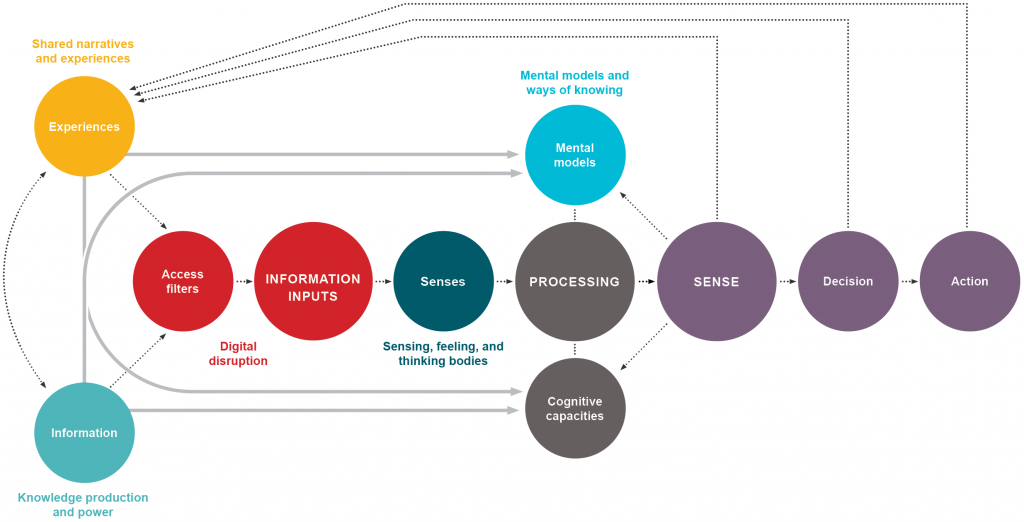 Shared narratives and experiences

Experiences

Mental models and ways of knowing

Mental models

Access filters

INFORMATION INPUTS

Senses

PROCESSING

SENSE

Decision

Action

Digital disruption

Sensing, feeling, and thinking bodies

Cognitive capacities

Information

Knowledge production and power